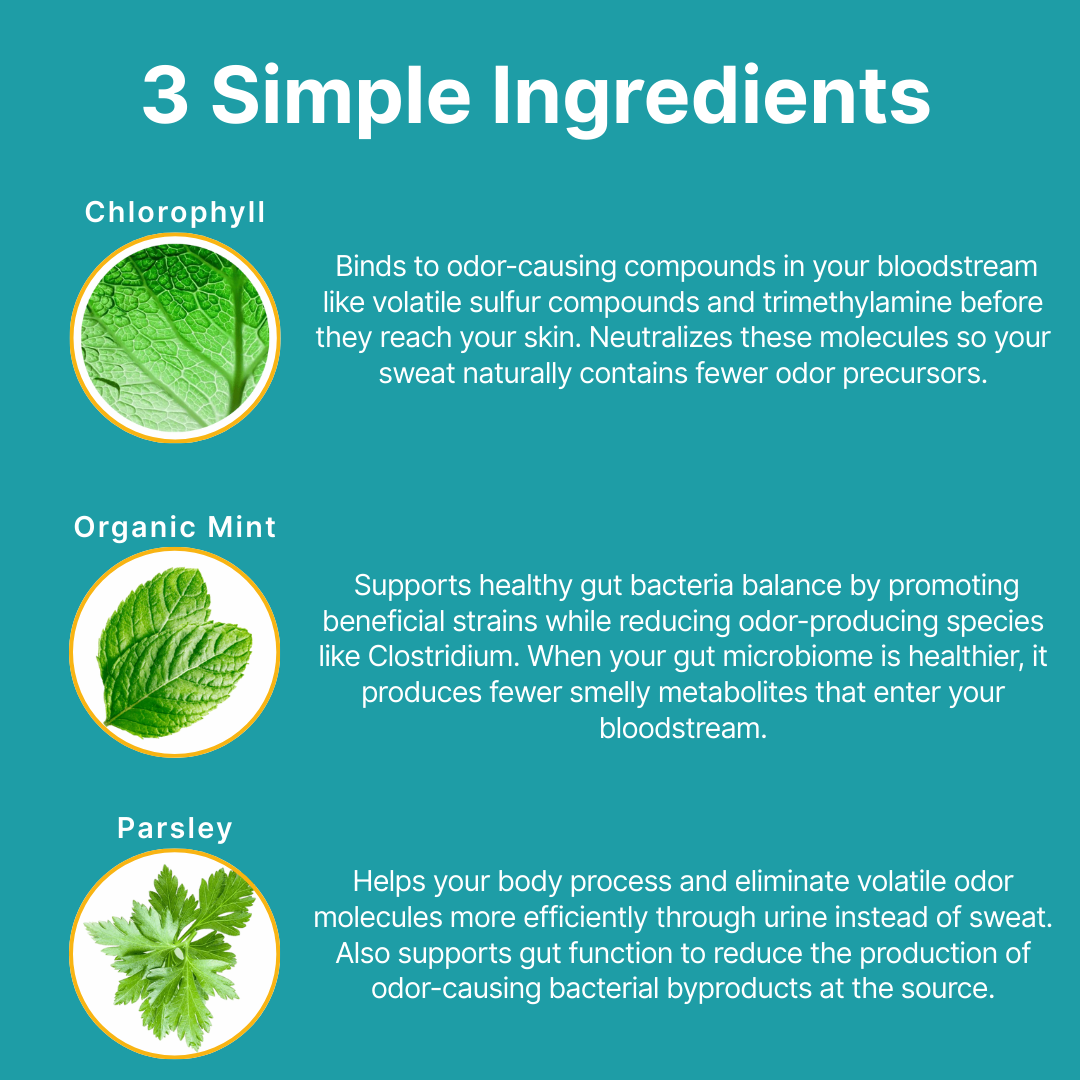 3 Simple Ingredients

Chlorophyll

Binds to odor-causing compounds in your bloodstream like volatile sulfur compounds and trimethylamine before they reach your skin. Neutralizes these molecules so your sweat naturally contains fewer odor precursors.

Organic Mint

Supports healthy gut bacteria balance by promoting beneficial strains while reducing odor-producing species like Clostridium. When your gut microbiome is healthier, it produces fewer smelly metabolites that enter your bloodstream.

Parsley

Helps your body process and eliminate volatile odor molecules more efficiently through urine instead of sweat. Also supports gut function to reduce the production of odor-causing bacterial byproducts at the source.